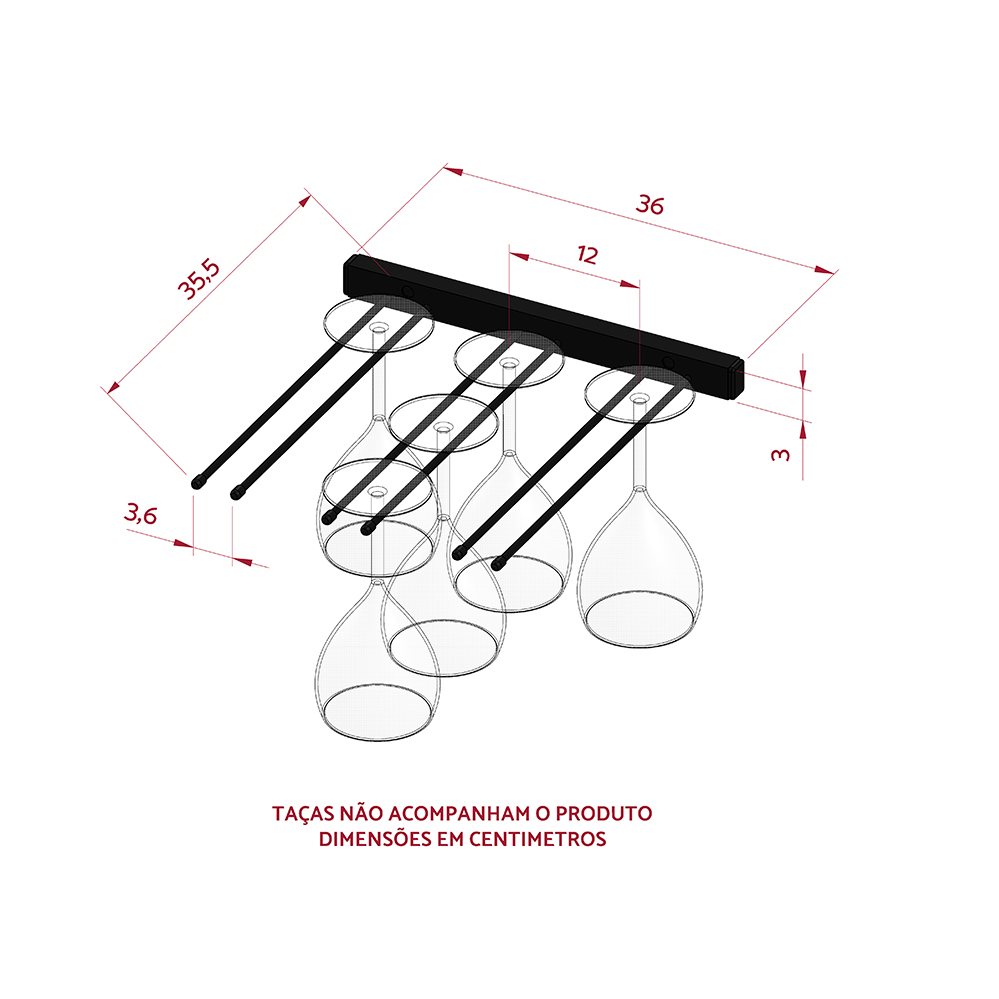 36

12

35,5

3

3,6

TAÇAS NÃO ACOMPANHAM O PRODUTO
DIMENSÕES EM CENTIMETROS